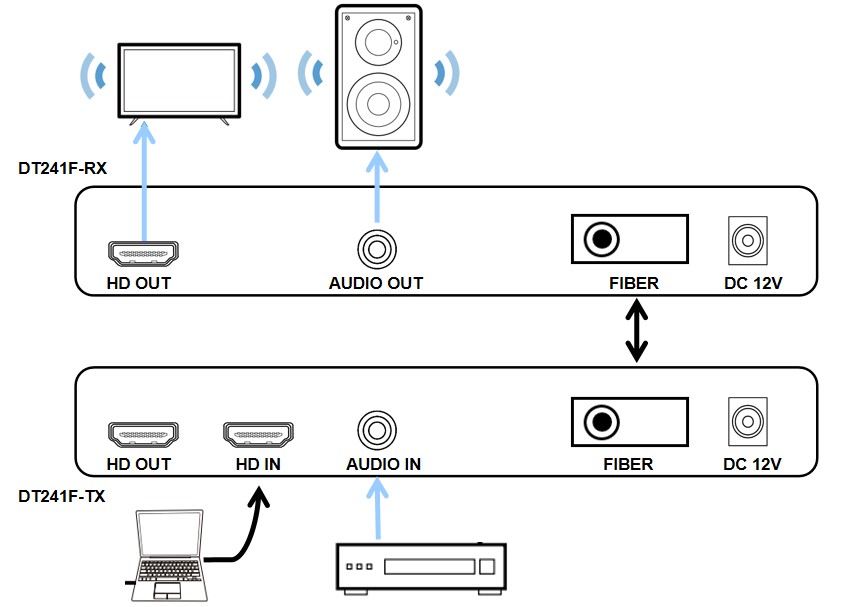 DT241F-RX

HD OUT

AUDIO OUT

FIBER

DC 12V

HD OUT

HD IN

AUDIO IN

FIBER

DC 12V

DT241F-TX