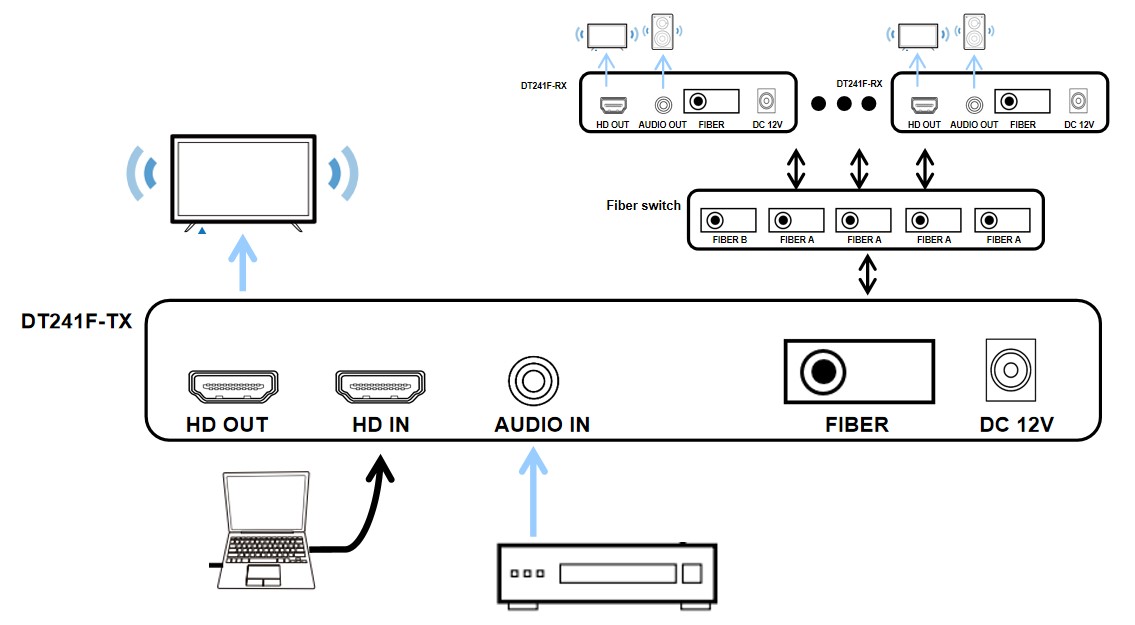 DT241F-RX

HD OUT AUDIO OUT FIBER DC 12V

DT241F-RX

HD OUT AUDIO OUT FIBER DC 12V

Fiber switch

FIBER B FIBER A FIBER A FIBER A FIBER A

DT241F-TX

HD OUT HD IN AUDIO IN FIBER DC 12V