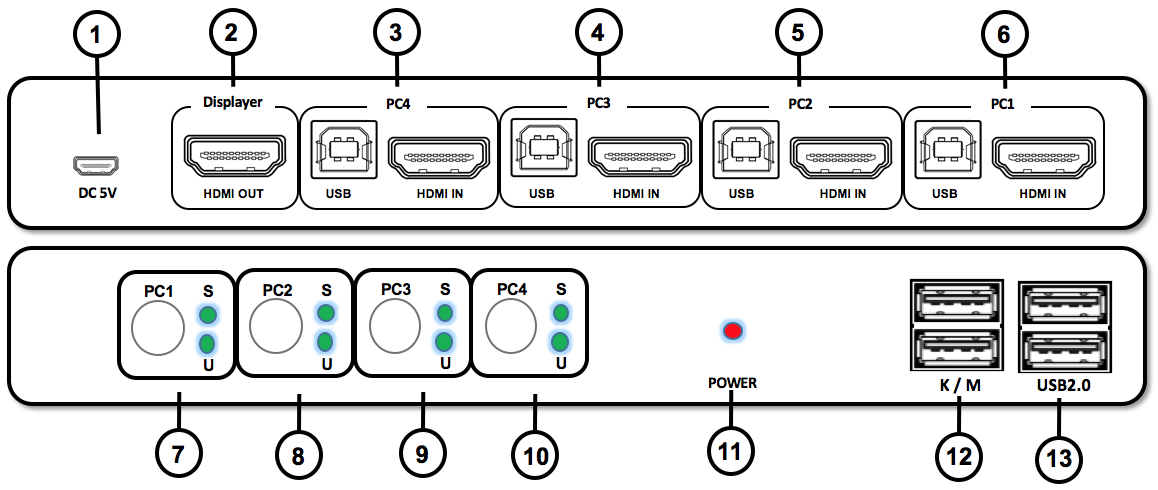 1
2
3
4
5
6

DC 5V

Displayer
HDMI OUT

PC4
USB
HDMI IN

PC3
USB
HDMI IN

PC2
USB
HDMI IN

PC1
USB
HDMI IN

PC1 S U
PC2 S U
PC3 S U
PC4 S U

POWER

K / M

USB2.0

7
8
9
10
11
12
13